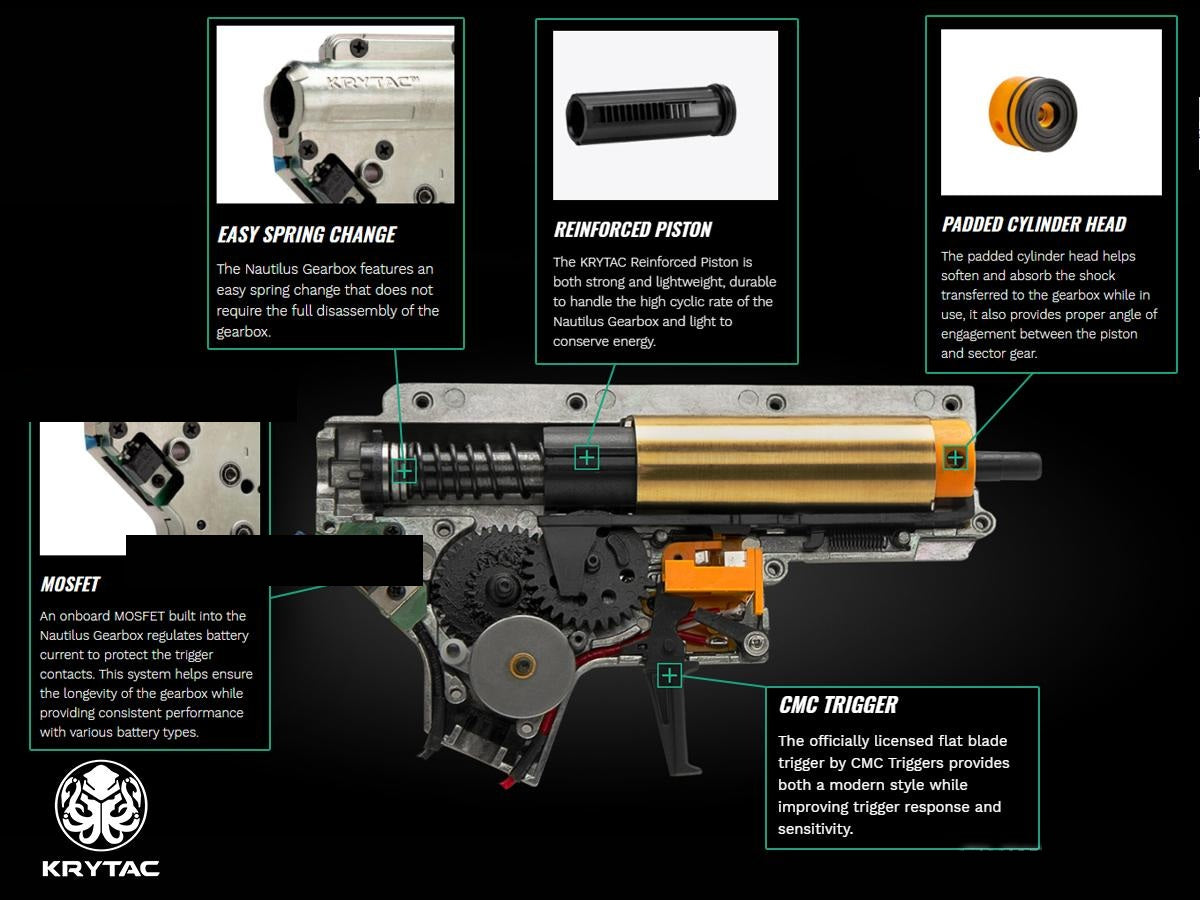 KRYTAC

EASY SPRING CHANGE

The Nautilus Gearbox features an easy spring change that does not require the full disassembly of the gearbox.

REINFORCED PISTON

The KRYTAC Reinforced Piston is both strong and lightweight, durable to handle the high cyclic rate of the Nautilus Gearbox and light to conserve energy.

PADDED CYLINDER HEAD

The padded cylinder head helps soften and absorb the shock transferred to the gearbox while in use, it also provides proper angle of engagement between the piston and sector gear.

MOSFET

An onboard MOSFET built into the Nautilus Gearbox regulates battery current to protect the trigger contacts. This system helps ensure the longevity of the gearbox while providing consistent performance with various battery types.

CMC TRIGGER

The officially licensed flat blade trigger by CMC Triggers provides both a modern style while improving trigger response and sensitivity.

KRYTAC