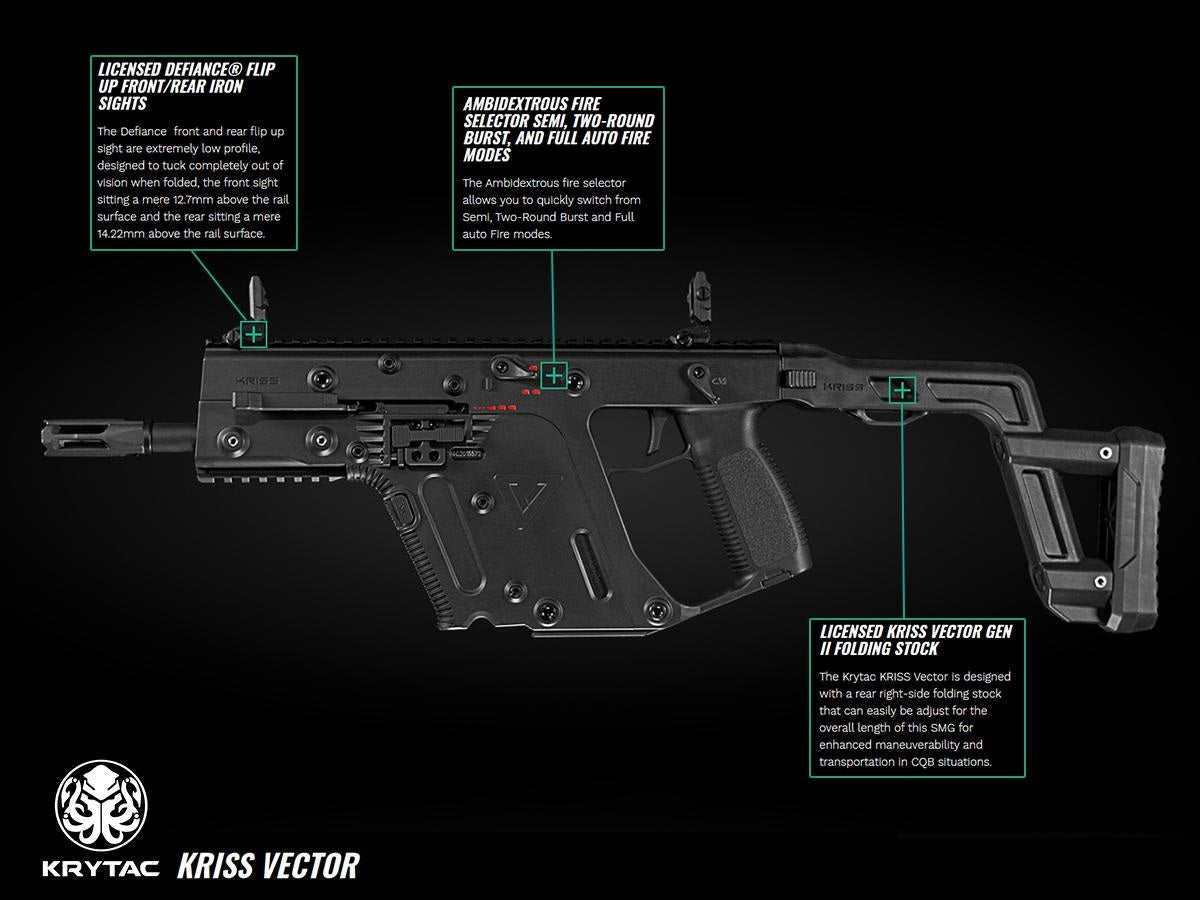 LICENSED DEFIANCE® FLIP UP FRONT/REAR IRON SIGHTS

The Defiance front and rear flip up sight are extremely low profile, designed to tuck completely out of vision when folded, the front sight sitting a mere 12.7mm above the rail surface and the rear sitting a mere 14.22mm above the rail surface.

AMBIDEXTROUS FIRE SELECTOR SEMI, TWO-ROUND BURST, AND FULL AUTO FIRE MODES

The Ambidextrous fire selector allows you to quickly switch from Semi, Two-Round Burst and Full auto Fire modes.

KRISS

KRISS

LICENSED KRISS VECTOR GEN II FOLDING STOCK

The Krytac KRISS Vector is designed with a rear right-side folding stock that can easily be adjust for the overall length of this SMG for enhanced maneuverability and transportation in CQB situations.

KRYTAC KRISS VECTOR